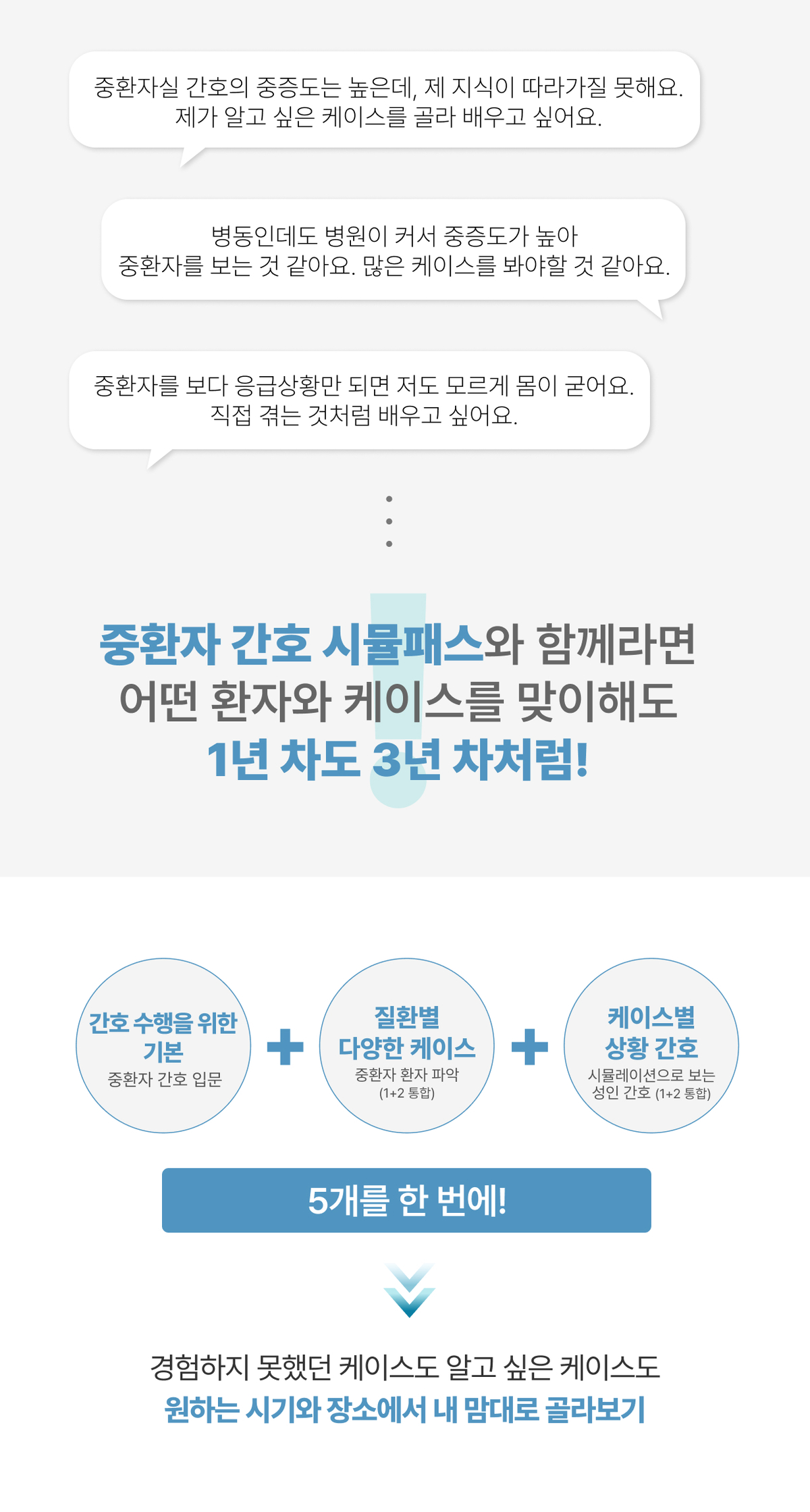 중환자실 간호의 중증도는 높은데, 제 지식이 따라가질 못해요.
제가 알고 싶은 케이스를 골라 배우고 싶어요.

병동인데도 병원이 커서 중증도가 높아
중환자를 보는 것 같아요. 많은 케이스를 봐야할 것 같아요.

중환자를 보다 응급상황만 되면 저도 모르게 몸이 굳어요.
직접 겪는 것처럼 배우고 싶어요.

중환자 간호 시뮬패스와 함께라면
어떤 환자와 케이스를 맞이해도
1년 차도 3년 차처럼!

간호 수행을 위한 기본
중환자 간호 입문

+

질환별 다양한 케이스
중환자 환자 파악
(1+2 통합)

+

케이스별 상황 간호
시뮬레이션으로 보는 성인 간호 (1+2 통합)

5개를 한 번에!

경험하지 못했던 케이스도 알고 싶은 케이스도
원하는 시기와 장소에서 내 맘대로 골라보기